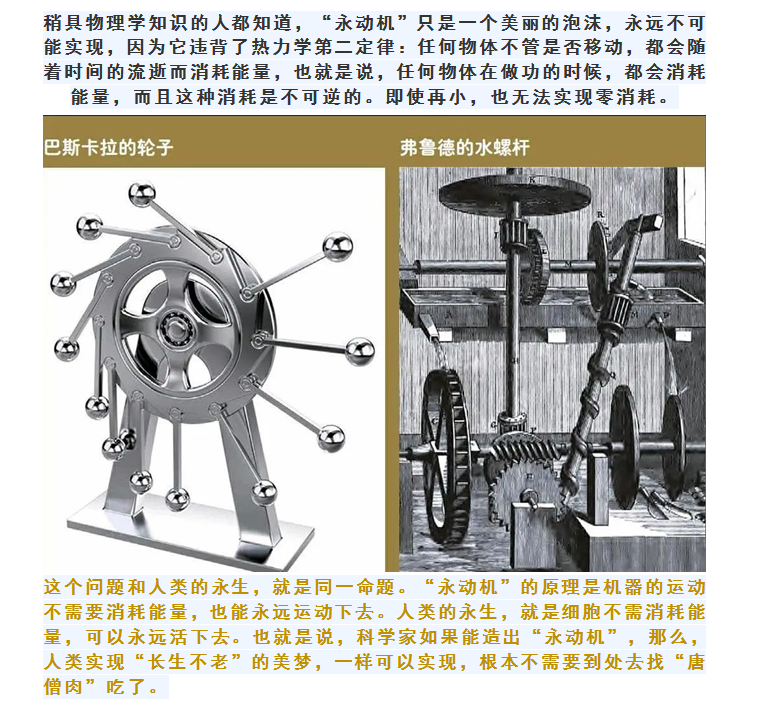 稍具物理学知识的人都知道，“永动机”只是一个美丽的泡沫，永远不可能实现，因为它违背了热力学第二定律：任何物体不管是否移动，都会随着时间的流逝而消耗能量，也就是说，任何物体在做功的时候，都会消耗能量，而且这种消耗是不可逆的。即使再小，也无法实现零消耗。

巴斯卡拉的轮子

弗鲁德的水螺杆

这个问题和人类的永生，就是同一命题。“永动机”的原理是机器的运动不需要消耗能量，也能永远运动下去。人类的永生，就是细胞不需消耗能量，可以永远活下去。也就是说，科学家如果能造出“永动机”，那么，人类实现“长生不老”的美梦，一样可以实现，根本不需要到处去找“唐僧肉”吃了。